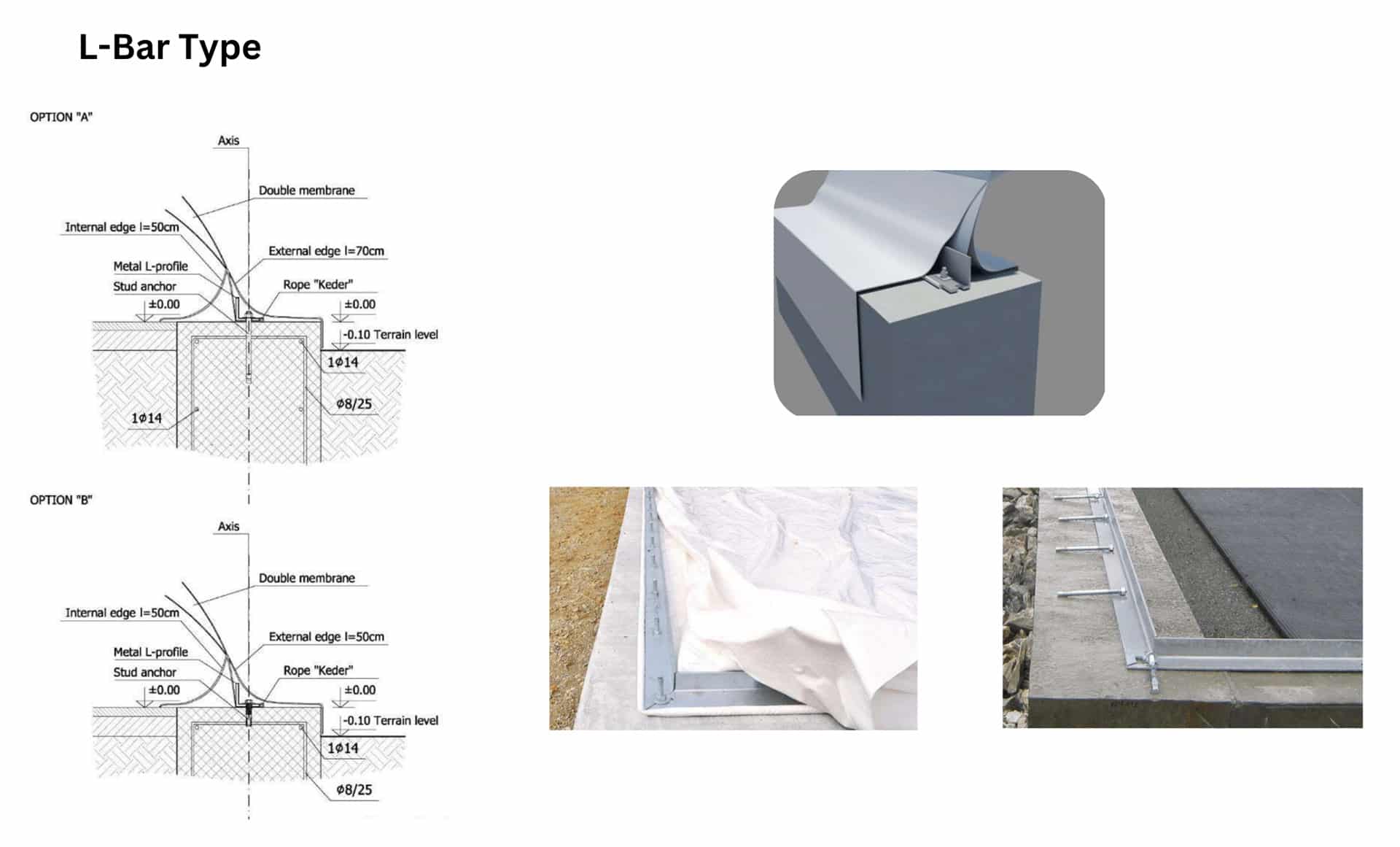 L-Bar Type

OPTION "A"

Axis

Double membrane

Internal edge l=50cm

External edge l=70cm

Metal L-profile

Stud anchor

Rope "Keder"

±0.00

±0.00

-0.10 Terrain level

1ø14

ø8/25

1ø14

OPTION "B"

Axis

Double membrane

Internal edge l=50cm

External edge l=50cm

Metal L-profile

Stud anchor

Rope "Keder"

±0.00

±0.00

-0.10 Terrain level

1ø14

ø8/25